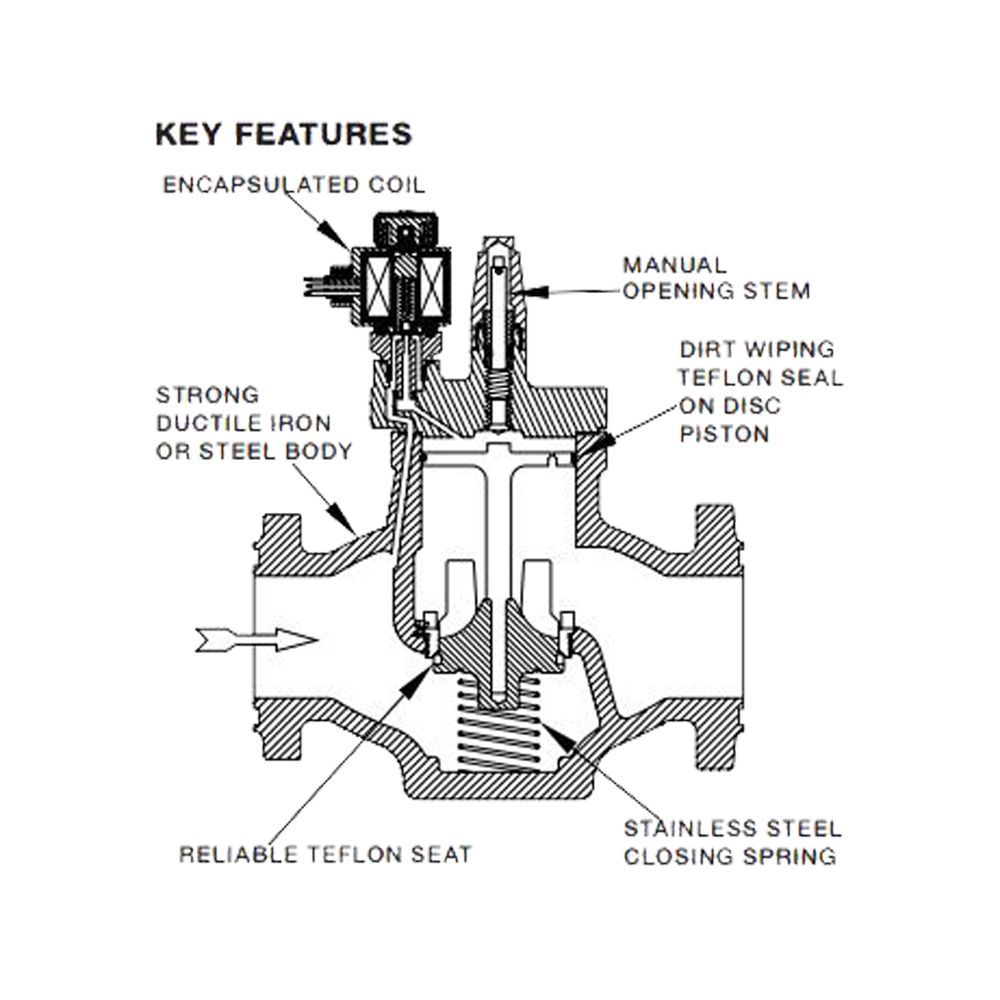 KEY FEATURES

ENCAPSULATED COIL

MANUAL OPENING STEM

DIRT WIPING TEFLON SEAL ON DISC PISTON

STRONG DUCTILE IRON OR STEEL BODY

RELIABLE TEFLON SEAT

STAINLESS STEEL CLOSING SPRING